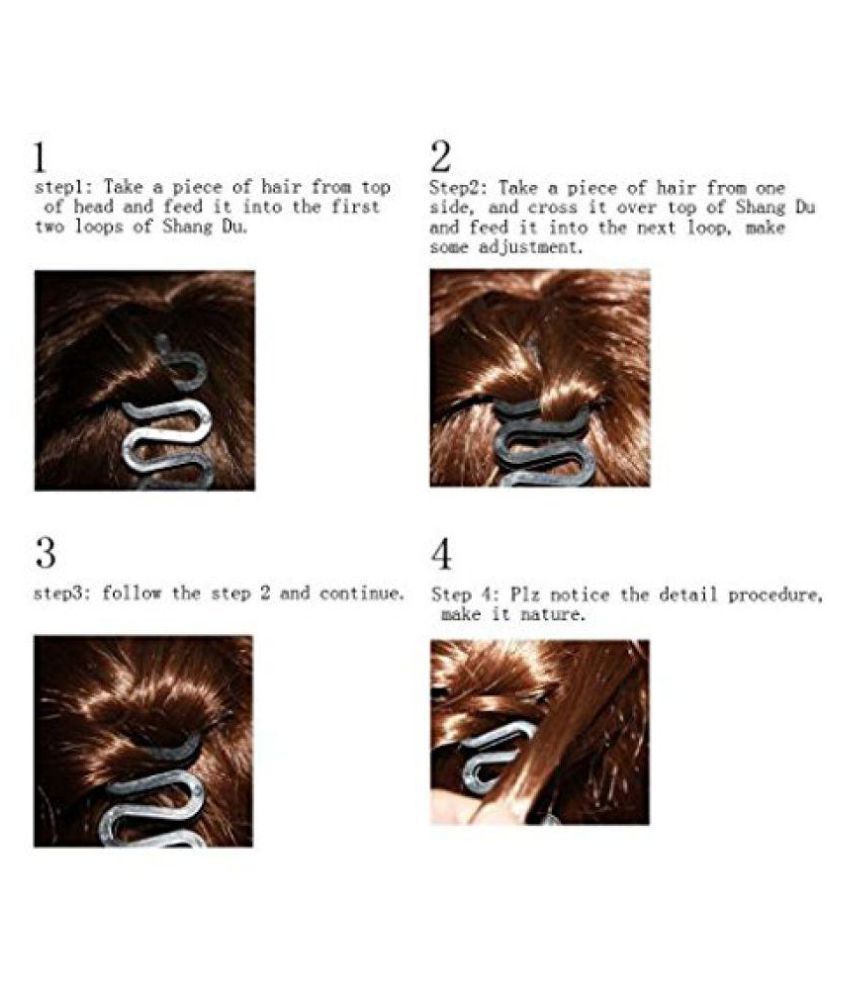 1

step1: Take a piece of hair from top of head and feed it into the first two loops of Shang Du.

2

Step2: Take a piece of hair from one side, and cross it over top of Shang Du and feed it into the next loop, make some adjustment.

3

step3: follow the step 2 and continue.

4

Step 4: Plz notice the detail procedure, make it nature.