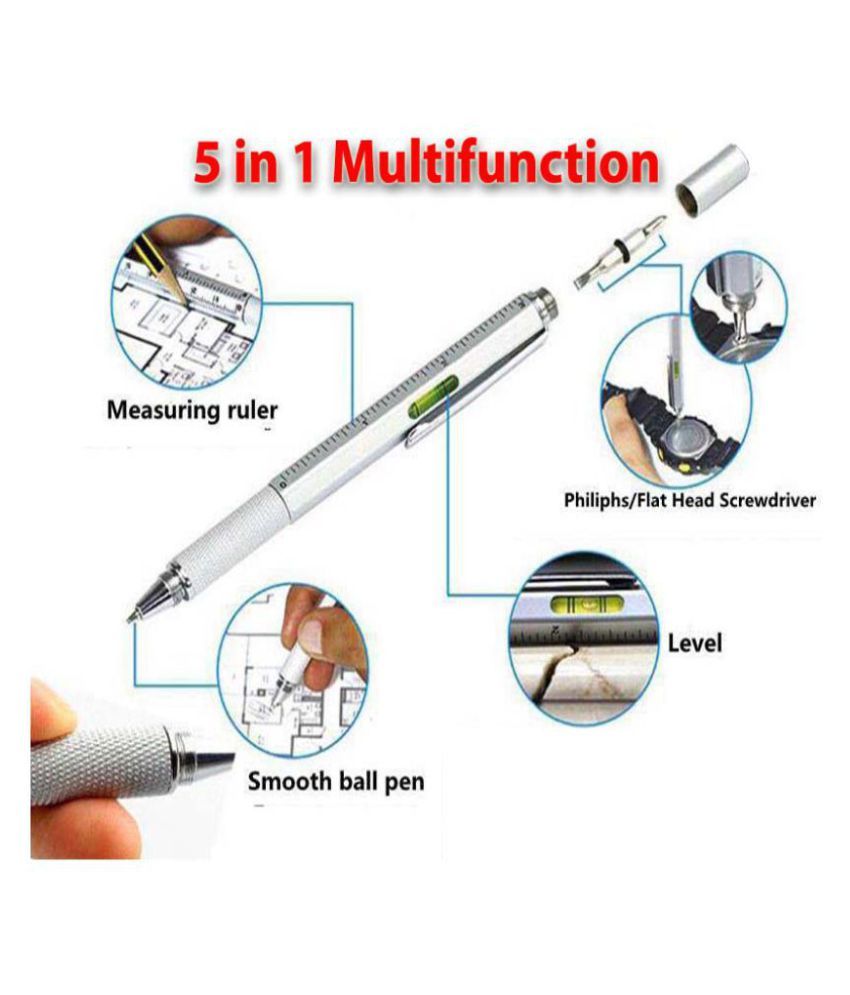 5 in 1 Multifunction

Measuring ruler

Philiphs/Flat Head Screwdriver

Level

Smooth ball pen