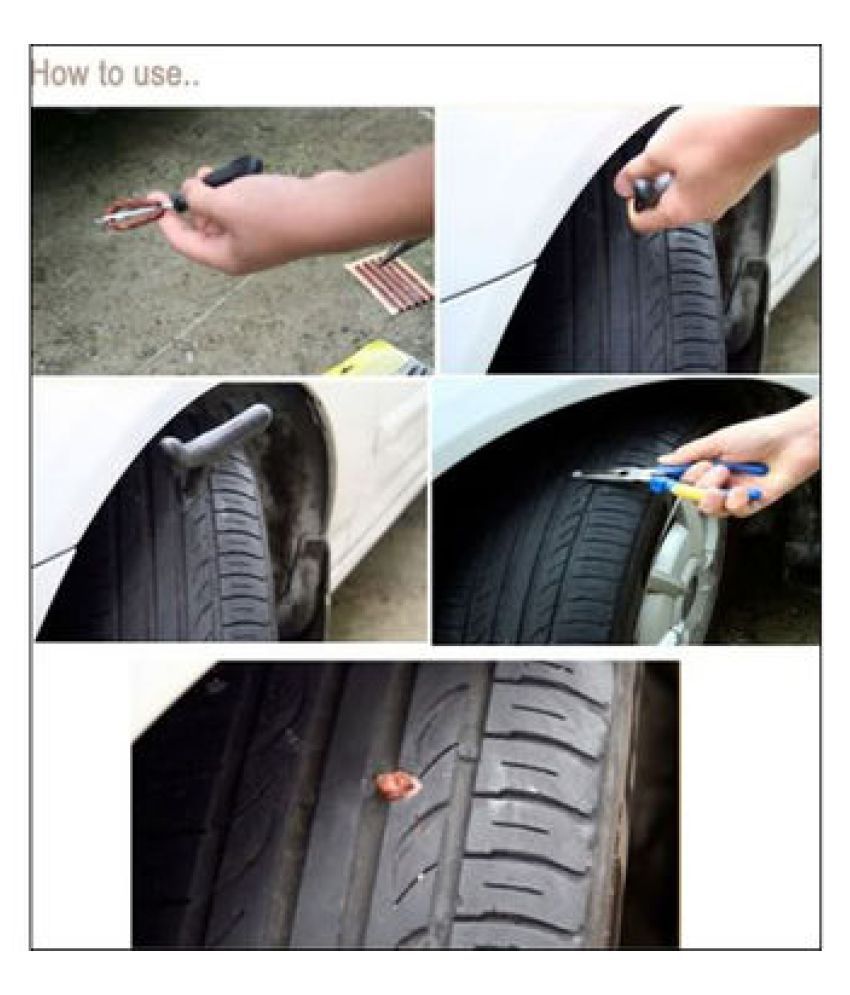 How to use..