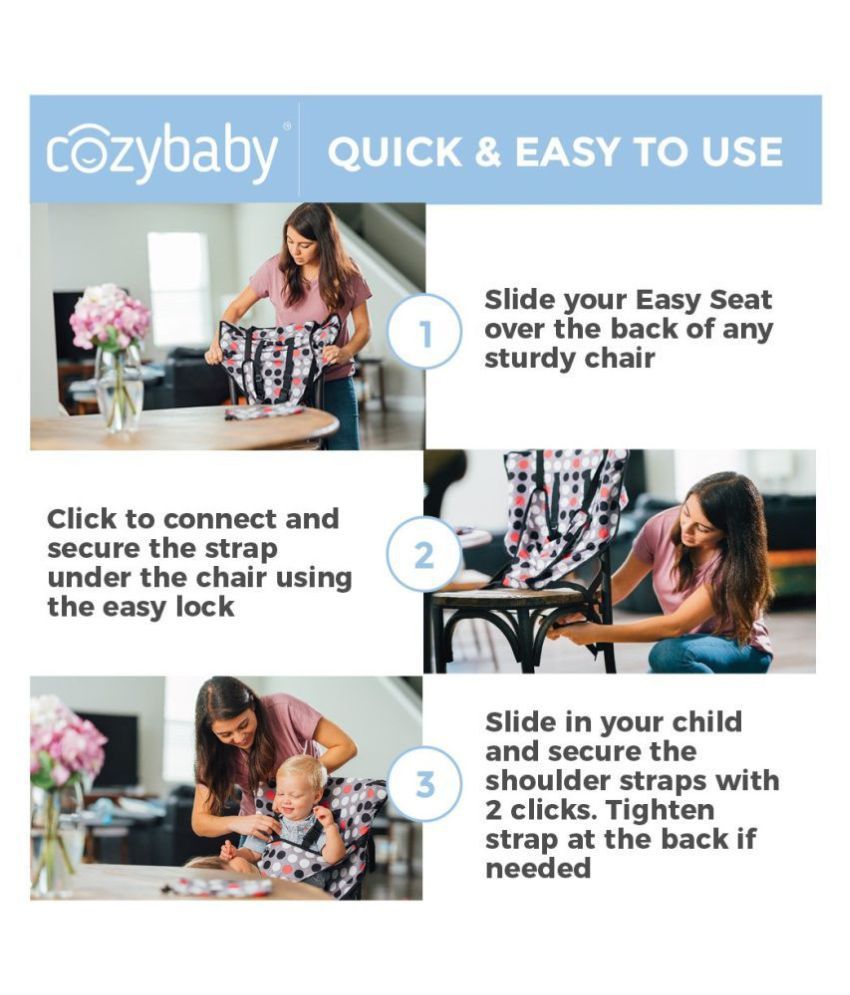 cozybaby®

QUICK & EASY TO USE

1

Slide your Easy Seat over the back of any sturdy chair

Click to connect and secure the strap under the chair using the easy lock

2

3

Slide in your child and secure the shoulder straps with 2 clicks. Tighten strap at the back if needed