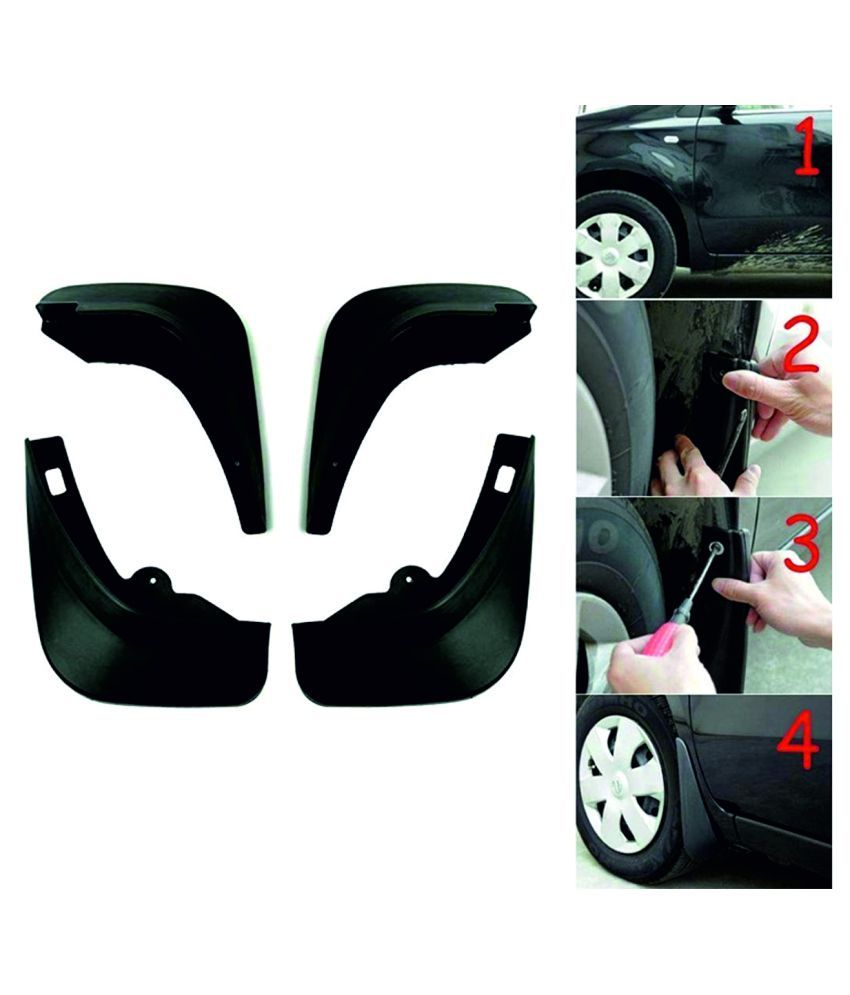 1

2

3

4