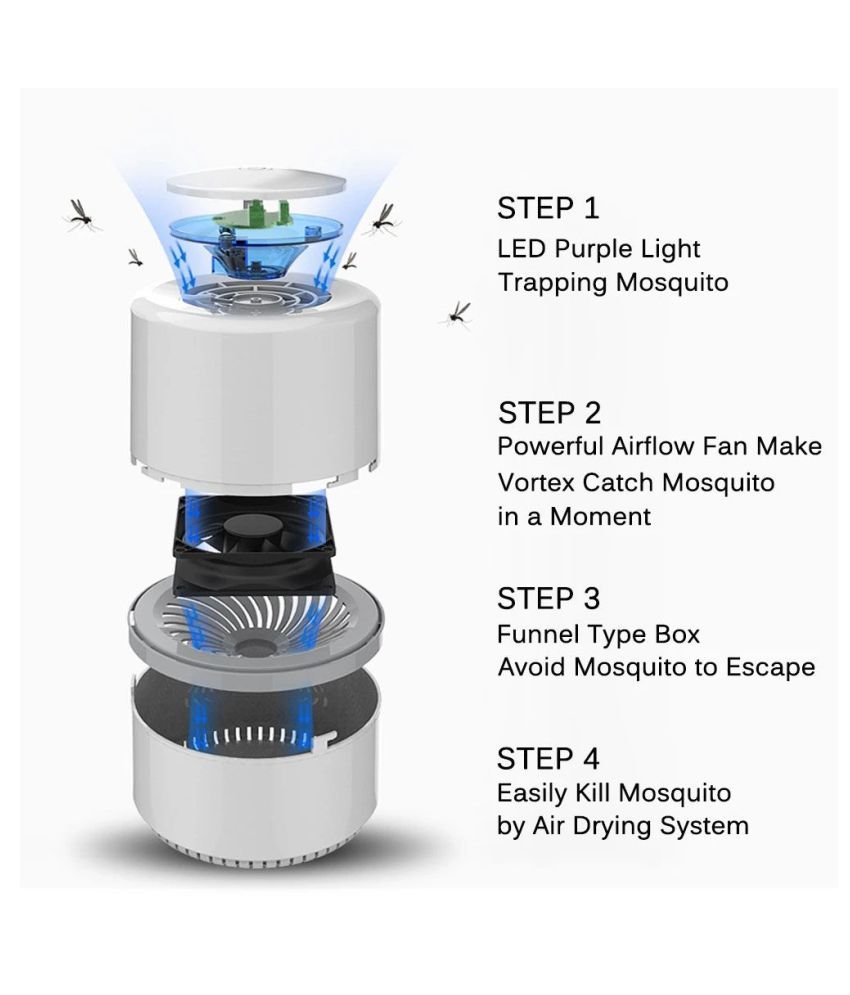 STEP 1
LED Purple Light
Trapping Mosquito

STEP 2
Powerful Airflow Fan Make
Vortex Catch Mosquito
in a Moment

STEP 3
Funnel Type Box
Avoid Mosquito to Escape

STEP 4
Easily Kill Mosquito
by Air Drying System