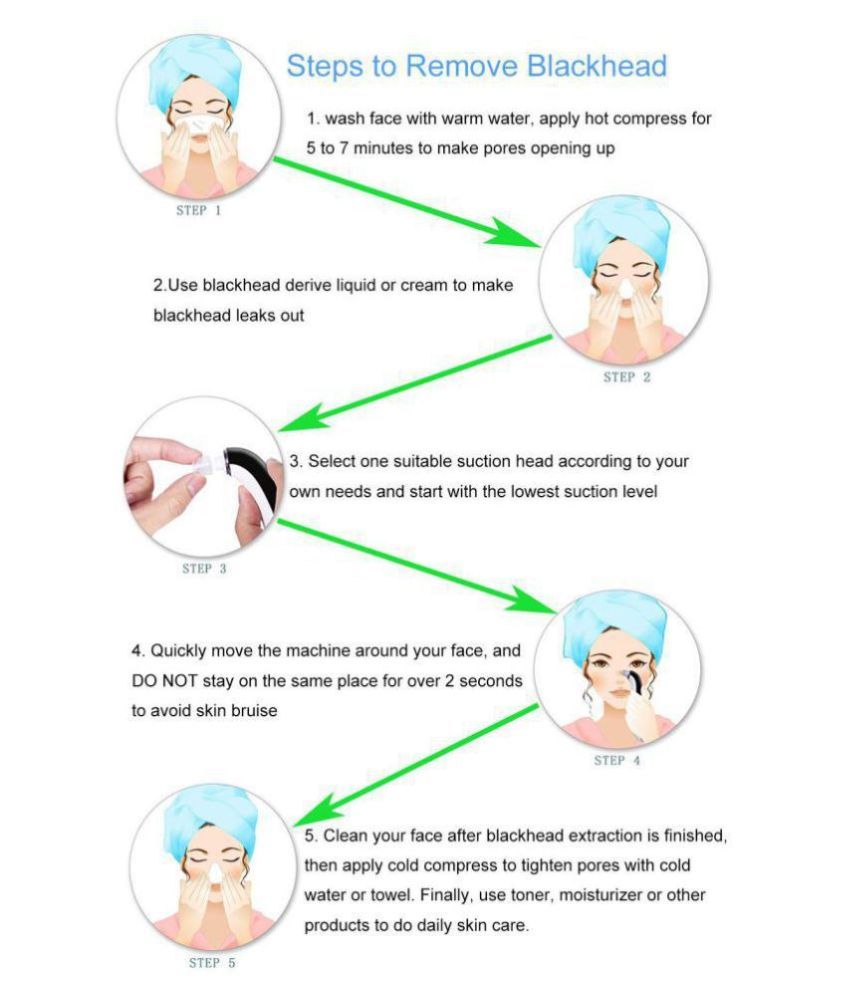 Steps to Remove Blackhead

1. wash face with warm water, apply hot compress for 5 to 7 minutes to make pores opening up

STEP 1

2.Use blackhead derive liquid or cream to make blackhead leaks out

STEP 2

3. Select one suitable suction head according to your own needs and start with the lowest suction level

STEP 3

4. Quickly move the machine around your face, and DO NOT stay on the same place for over 2 seconds to avoid skin bruise

STEP 4

5. Clean your face after blackhead extraction is finished, then apply cold compress to tighten pores with cold water or towel. Finally, use toner, moisturizer or other products to do daily skin care.

STEP 5