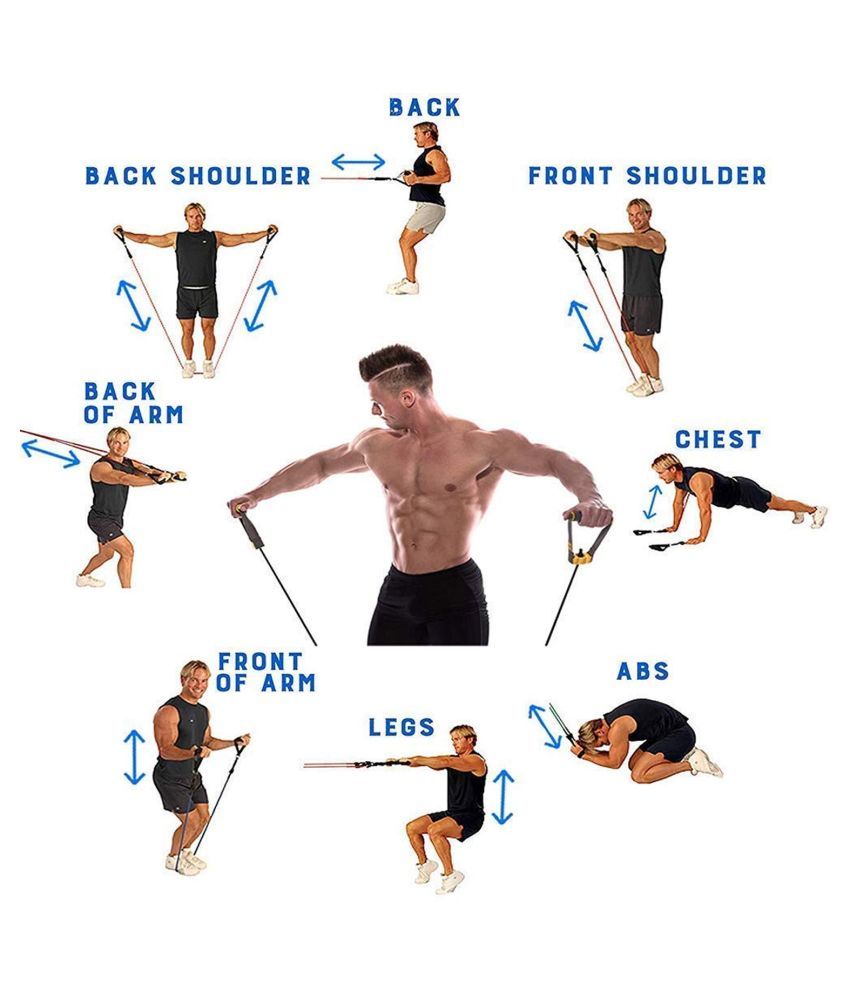 BACK

BACK SHOULDER

FRONT SHOULDER

BACK OF ARM

CHEST

FRONT OF ARM

ABS

LEGS