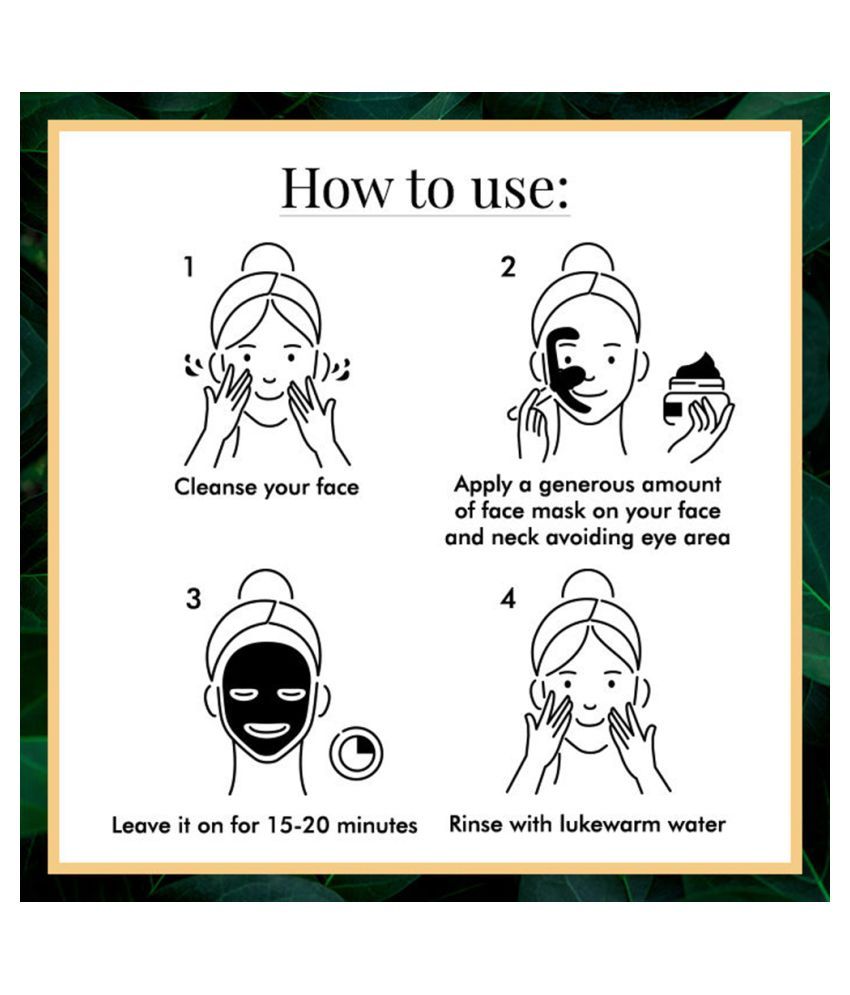 How to use:

1

Cleanse your face

2

Apply a generous amount of face mask on your face and neck avoiding eye area

3

Leave it on for 15-20 minutes

4

Rinse with lukewarm water