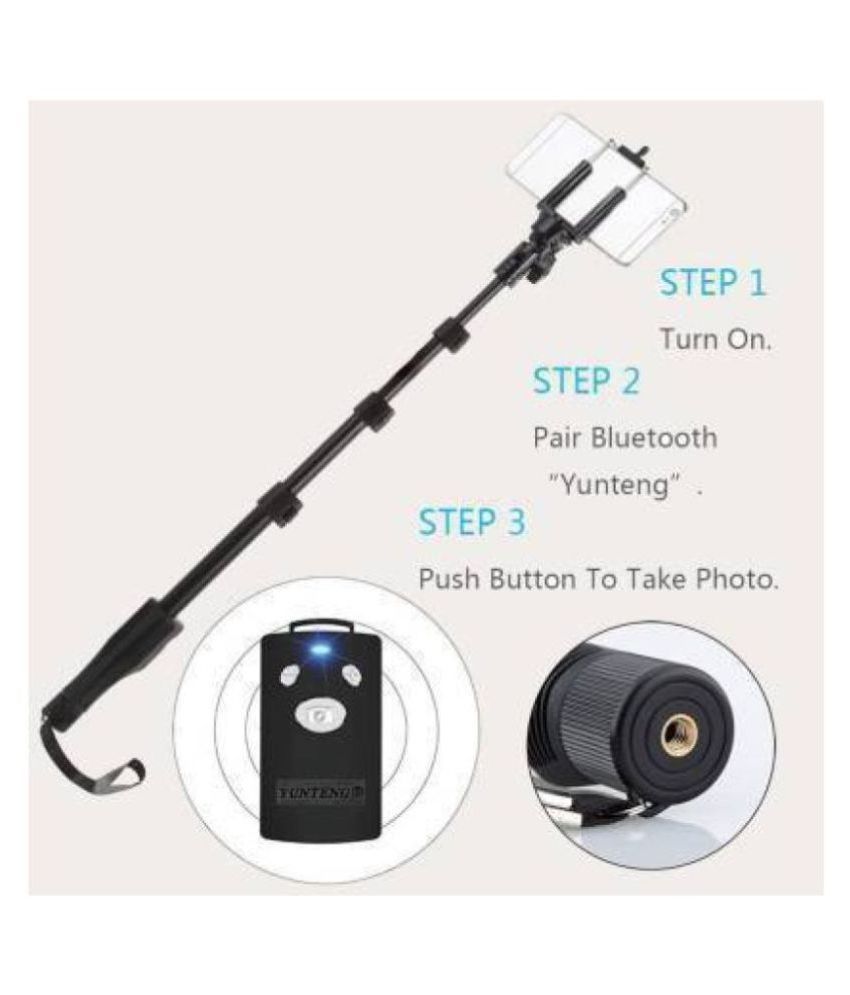 STEP 1

Turn On.

STEP 2

Pair Bluetooth "Yunteng" .

STEP 3

Push Button To Take Photo.

YUNTENG