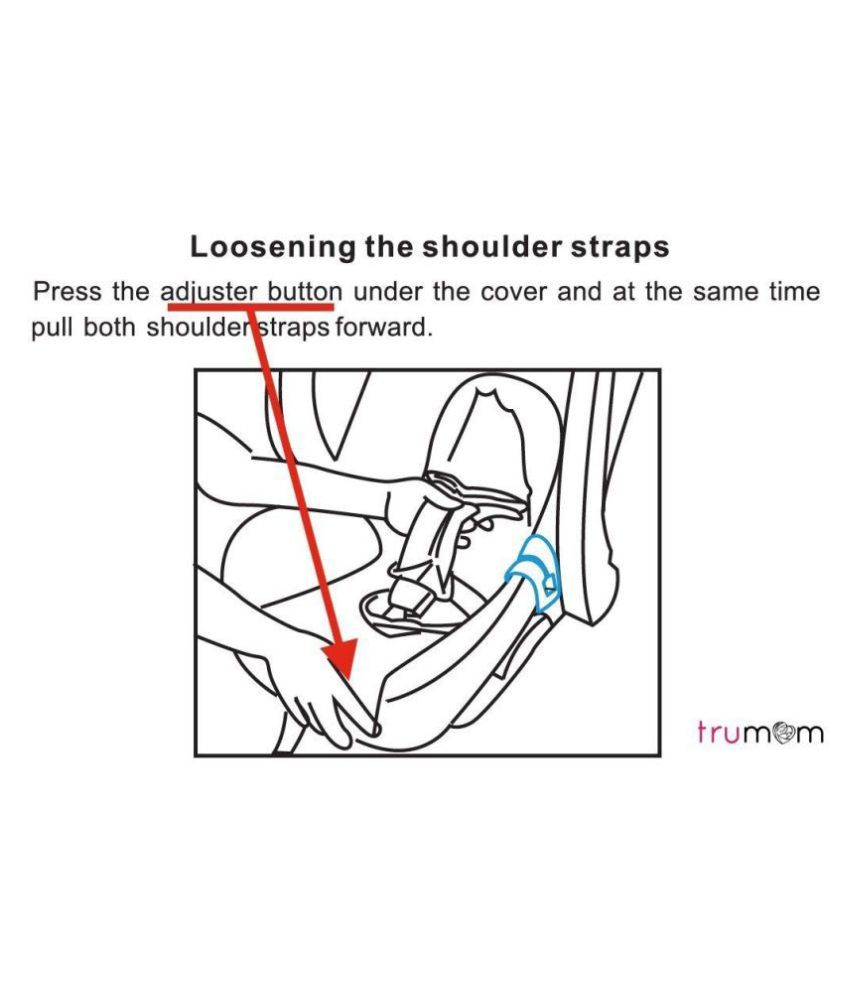 Loosening the shoulder straps

Press the adjuster button under the cover and at the same time pull both shoulder straps forward.

trumom