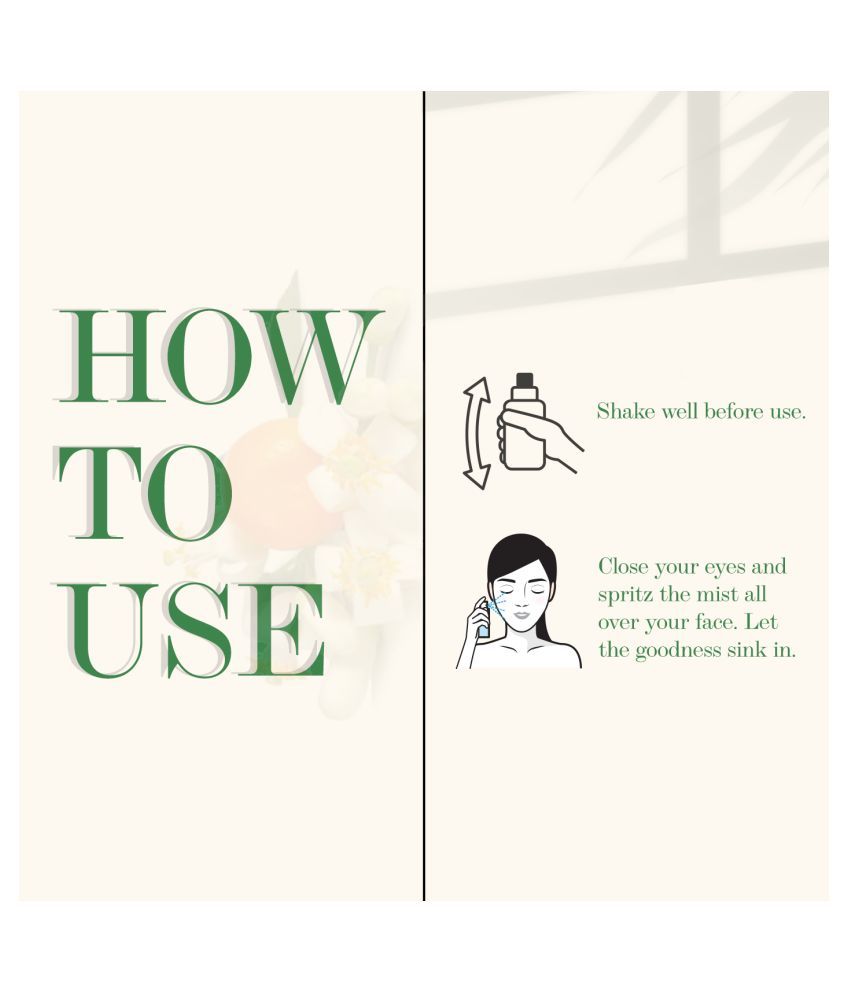 HOW TO USE

Shake well before use.

Close your eyes and spritz the mist all over your face. Let the goodness sink in.