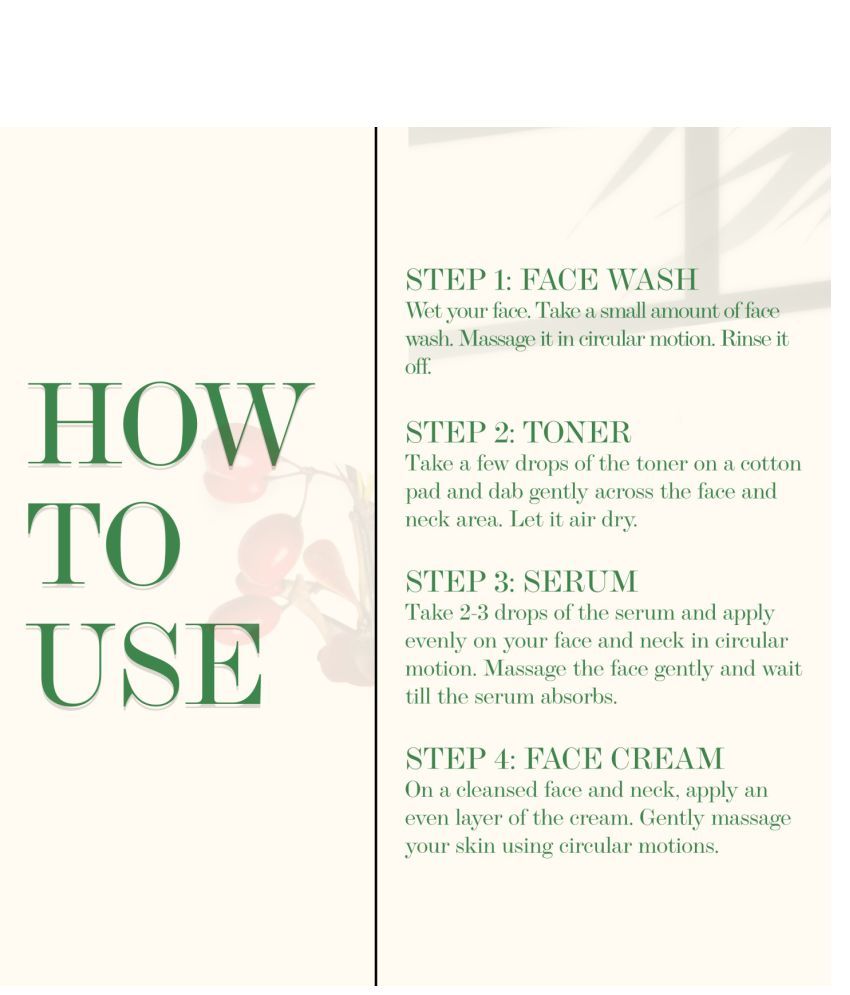 HOW
TO
USE

STEP 1: FACE WASH
Wet your face. Take a small amount of face wash. Massage it in circular motion. Rinse it off.

STEP 2: TONER
Take a few drops of the toner on a cotton pad and dab gently across the face and neck area. Let it air dry.

STEP 3: SERUM
Take 2-3 drops of the serum and apply evenly on your face and neck in circular motion. Massage the face gently and wait till the serum absorbs.

STEP 4: FACE CREAM
On a cleansed face and neck, apply an even layer of the cream. Gently massage your skin using circular motions.