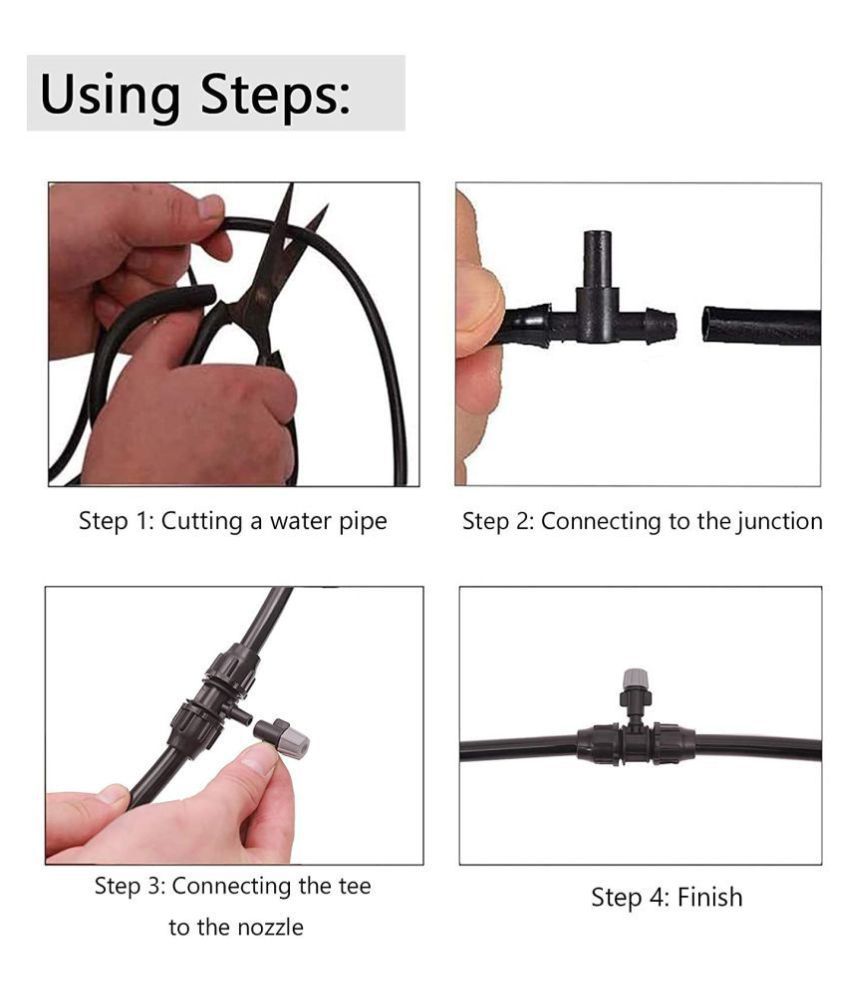 Using Steps:

Step 1: Cutting a water pipe

Step 2: Connecting to the junction

Step 3: Connecting the tee to the nozzle

Step 4: Finish