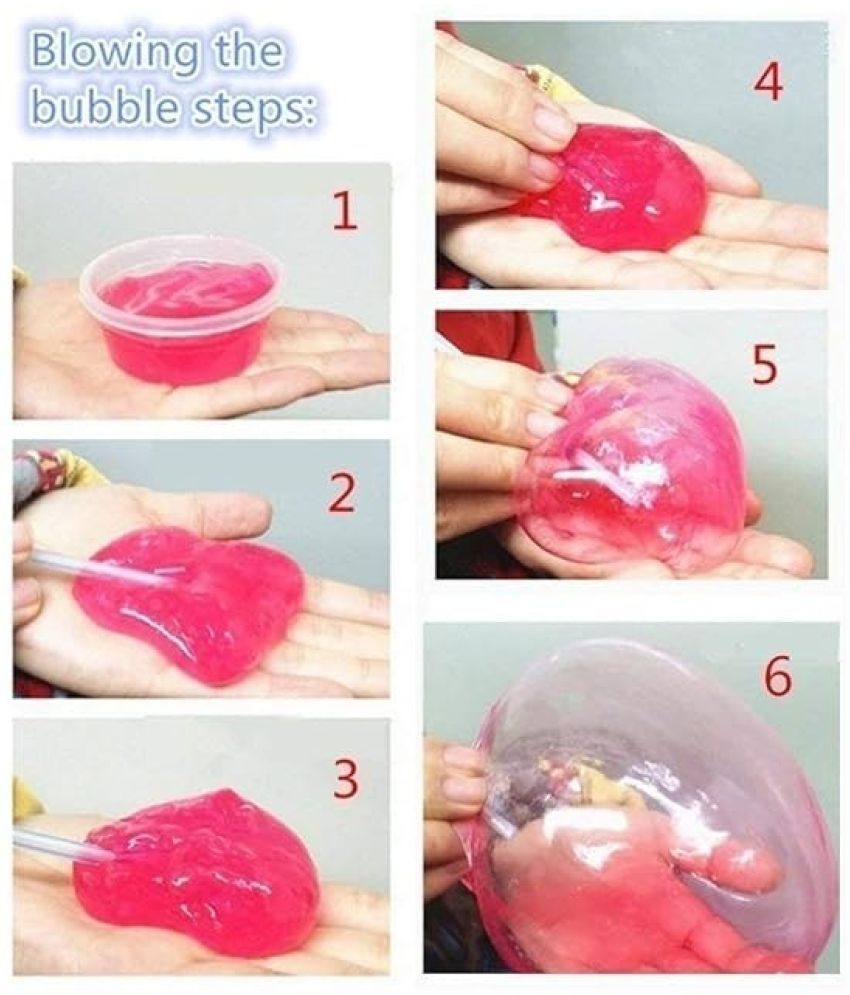 Blowing the bubble steps:

1

2

3

4

5

6