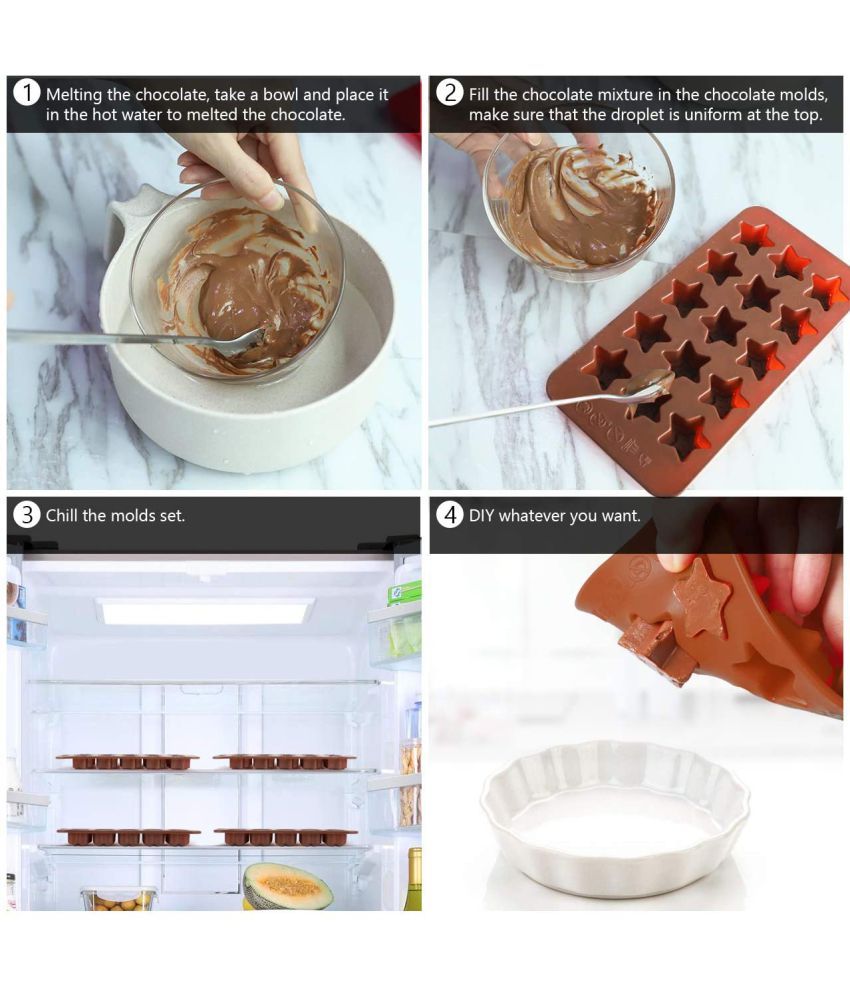 1 Melting the chocolate, take a bowl and place it in the hot water to melted the chocolate.

2 Fill the chocolate mixture in the chocolate molds, make sure that the droplet is uniform at the top.

3 Chill the molds set.

4 DIY whatever you want.