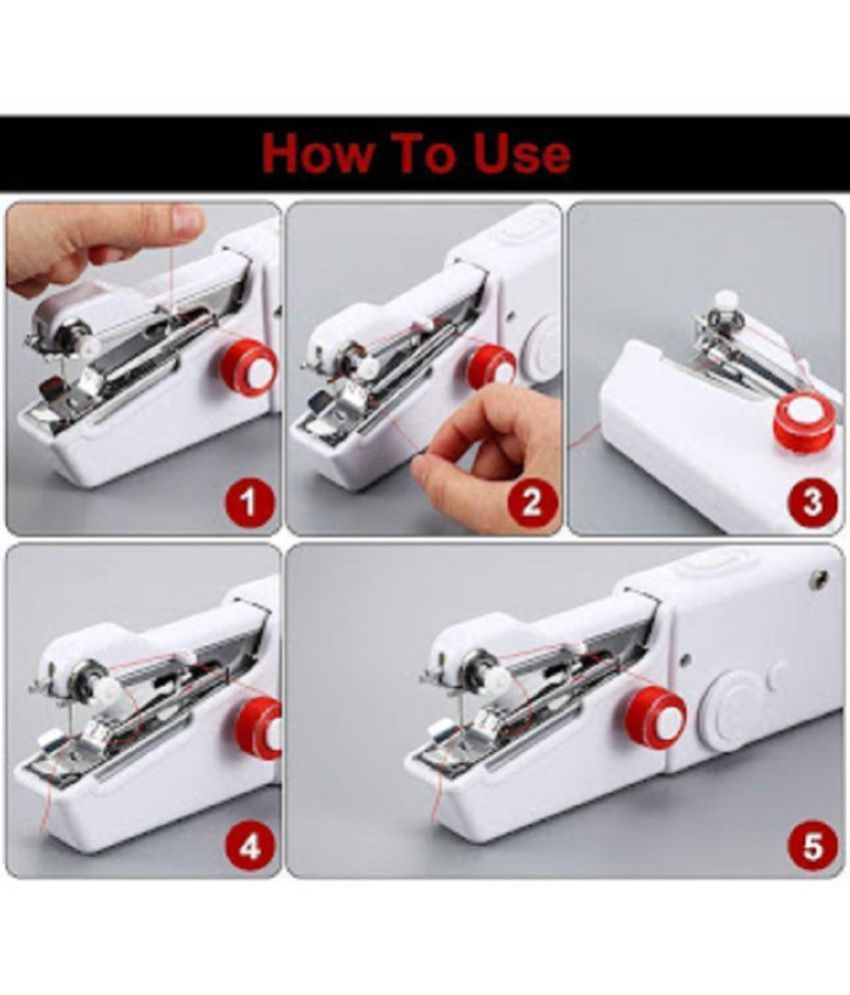 How To Use

1

2

3

4

5