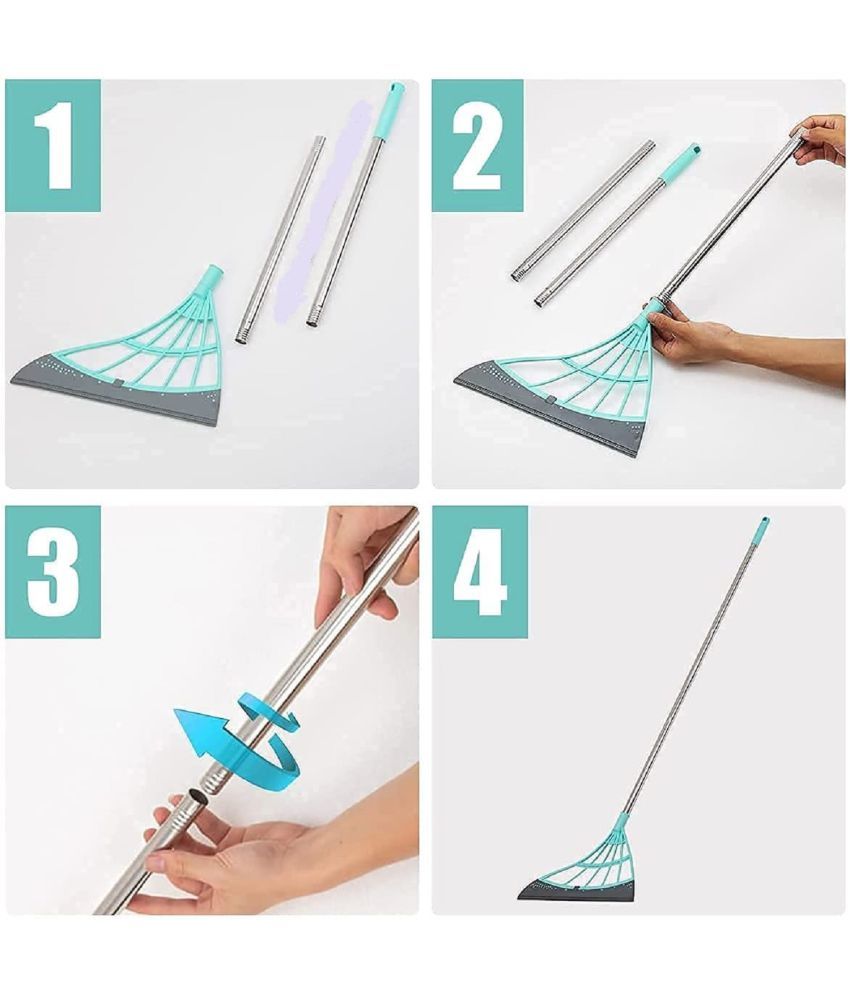 1

2

3

4