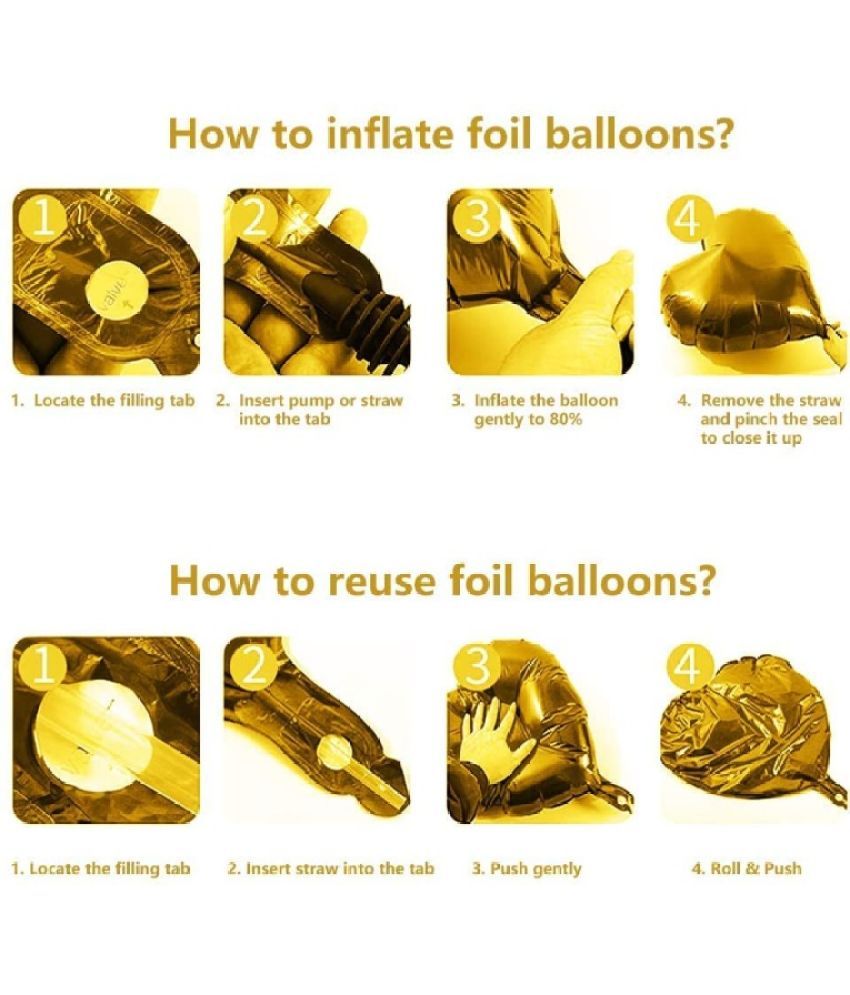 How to inflate foil balloons?

1

valve

2

3

4

1. Locate the filling tab

2. Insert pump or straw into the tab

3. Inflate the balloon gently to 80%

4. Remove the straw and pinch the seal to close it up

How to reuse foil balloons?

1

2

3

4

1. Locate the filling tab

2. Insert straw into the tab

3. Push gently

4. Roll & Push