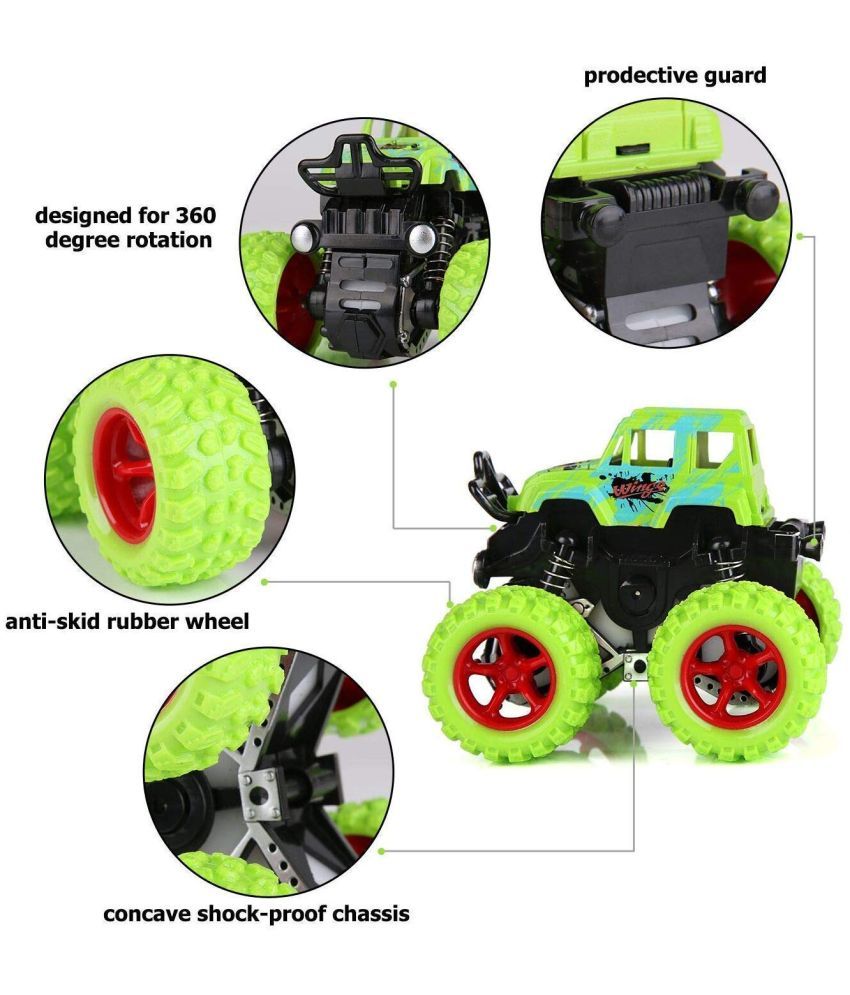 prodective guard

designed for 360 degree rotation

Wings

anti-skid rubber wheel

concave shock-proof chassis